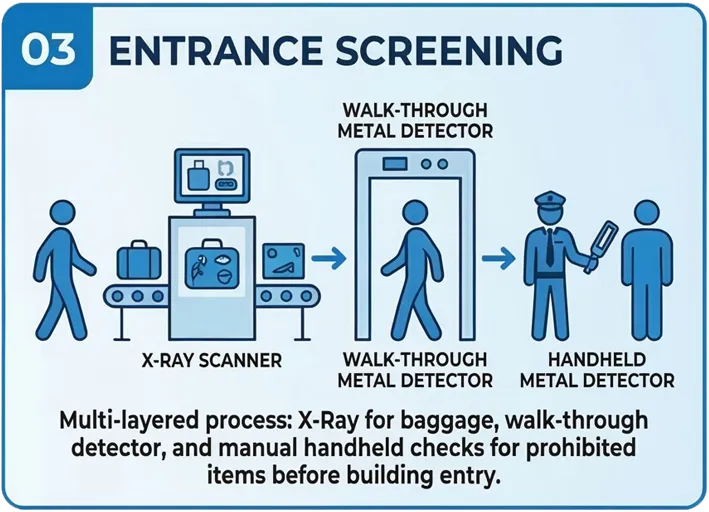 03 ENTRANCE SCREENING

WALK-THROUGH METAL DETECTOR

X-RAY SCANNER

WALK-THROUGH METAL DETECTOR

HANDHELD METAL DETECTOR

Multi-layered process: X-Ray for baggage, walk-through detector, and manual handheld checks for prohibited items before building entry.